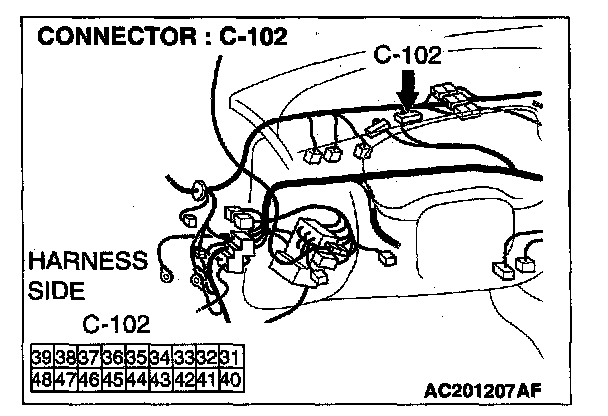 CONNECTOR : C-102

C-102

HARNESS SIDE

C-102

| 39 | 38 | 37 | 36 | 35 | 34 | 33 | 32 | 31 |
|---|---|---|---|---|---|---|---|---|
| 48 | 47 | 46 | 45 | 44 | 43 | 42 | 41 | 40 |

AC201207AF