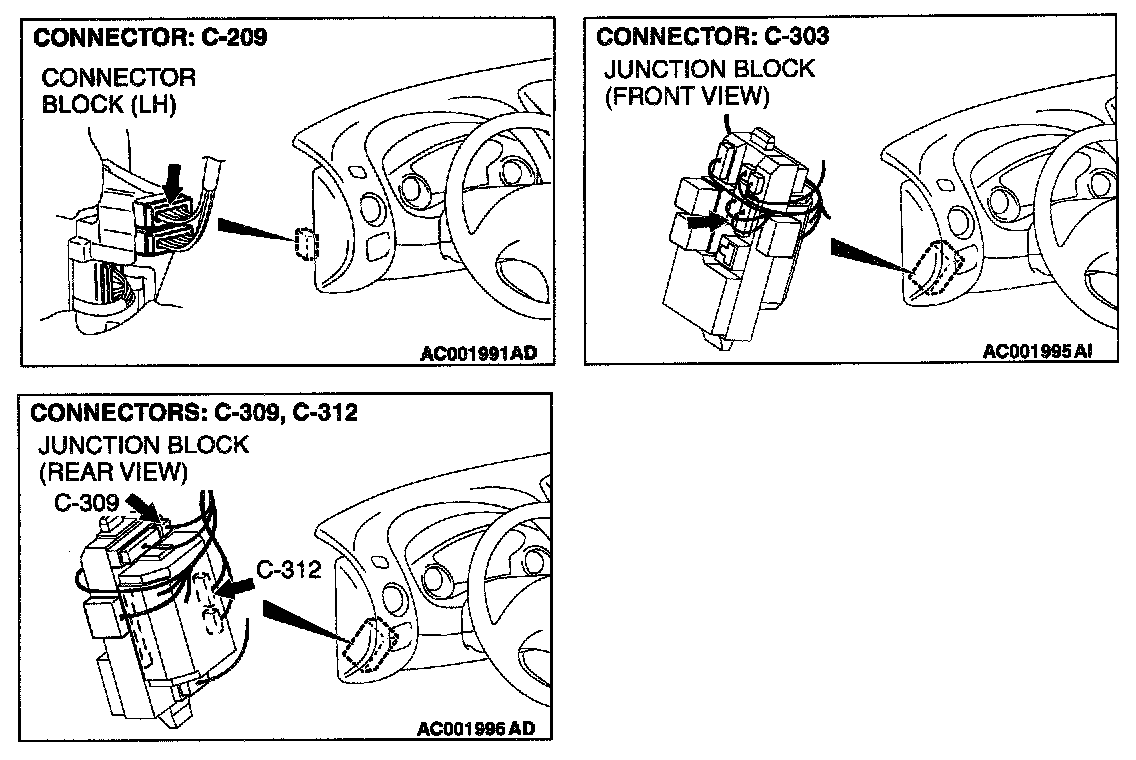 CONNECTOR: C-209
CONNECTOR BLOCK (LH)
AC001991AD

CONNECTOR: C-303
JUNCTION BLOCK (FRONT VIEW)
AC001995AI

CONNECTORS: C-309, C-312
JUNCTION BLOCK (REAR VIEW)
C-309
C-312
AC001996AD