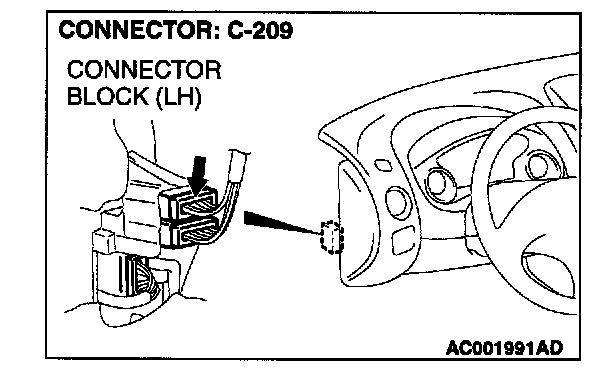 CONNECTOR: C-209

CONNECTOR BLOCK (LH)

AC001991AD