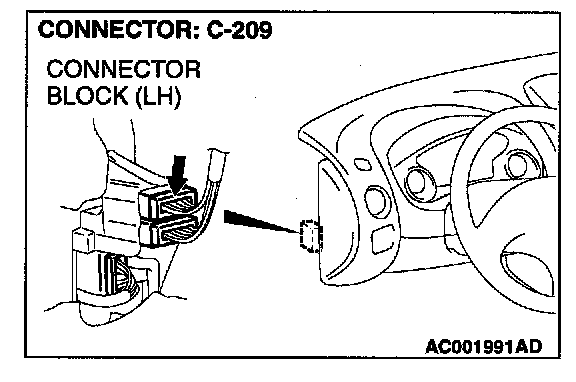 CONNECTOR: C-209

CONNECTOR BLOCK (LH)

AC001991AD