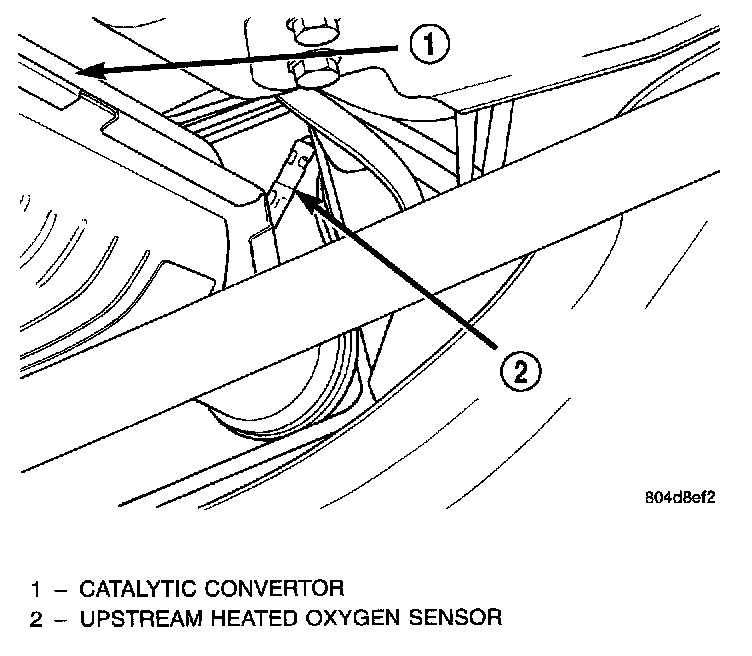 1

2

804d8ef2

1 – CATALYTIC CONVERTOR
2 – UPSTREAM HEATED OXYGEN SENSOR