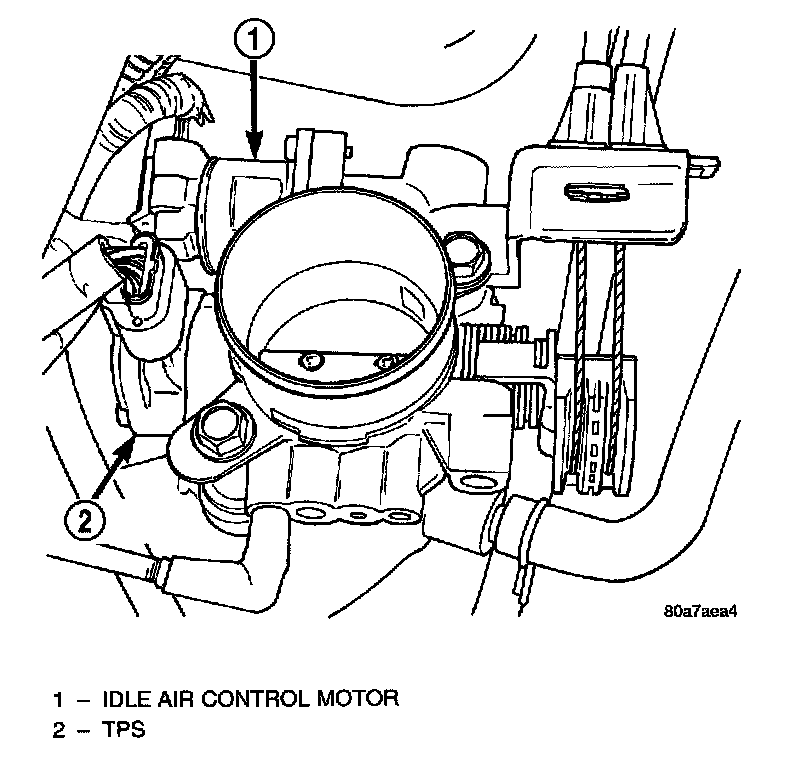 1

2

80a7aea4

1 – IDLE AIR CONTROL MOTOR
2 – TPS