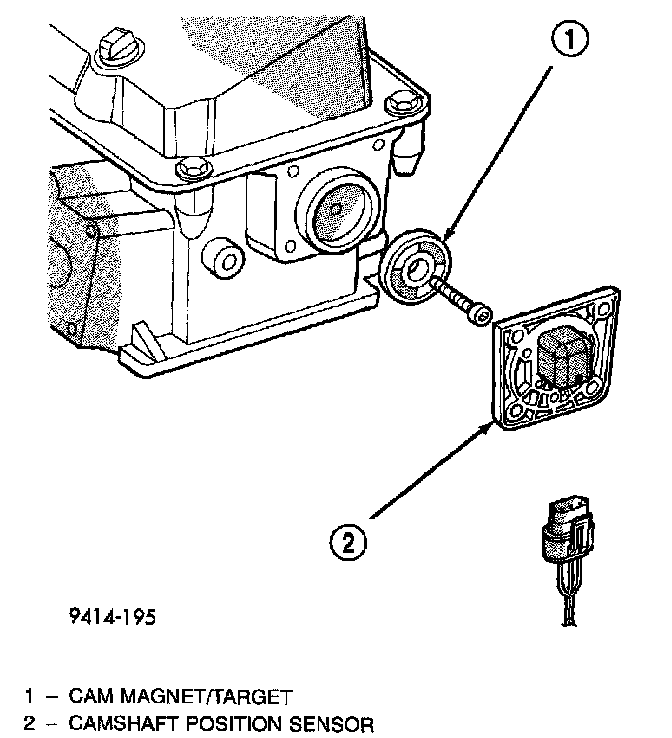 1

2

9414-195

1 – CAM MAGNET/TARGET
2 – CAMSHAFT POSITION SENSOR