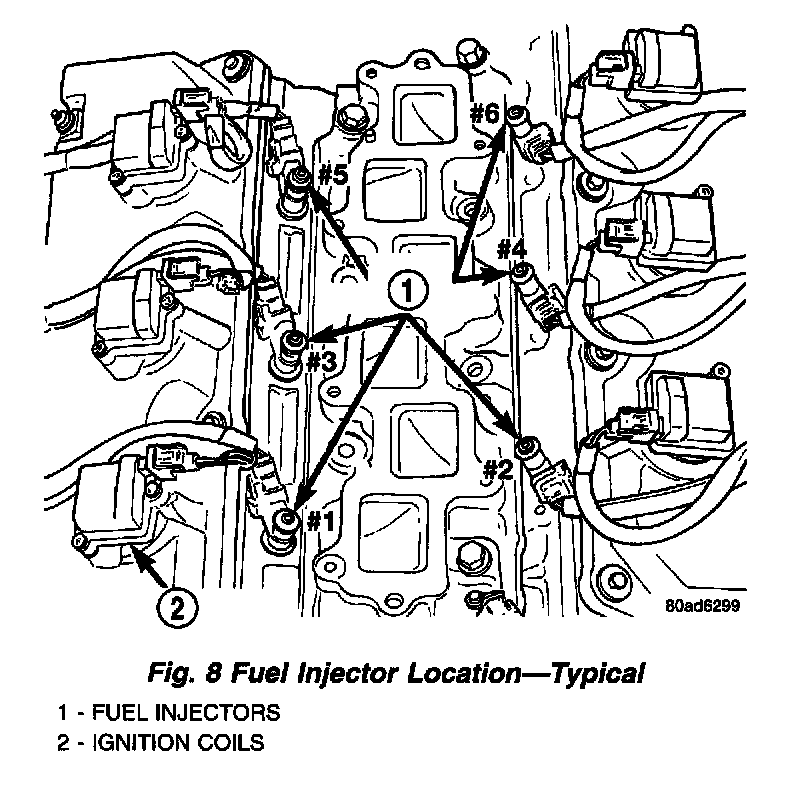 #6
#5
#4
1
#3
#2
#1
2
80ad6299

Fig. 8 Fuel Injector Location—Typical

1 - FUEL INJECTORS
2 - IGNITION COILS