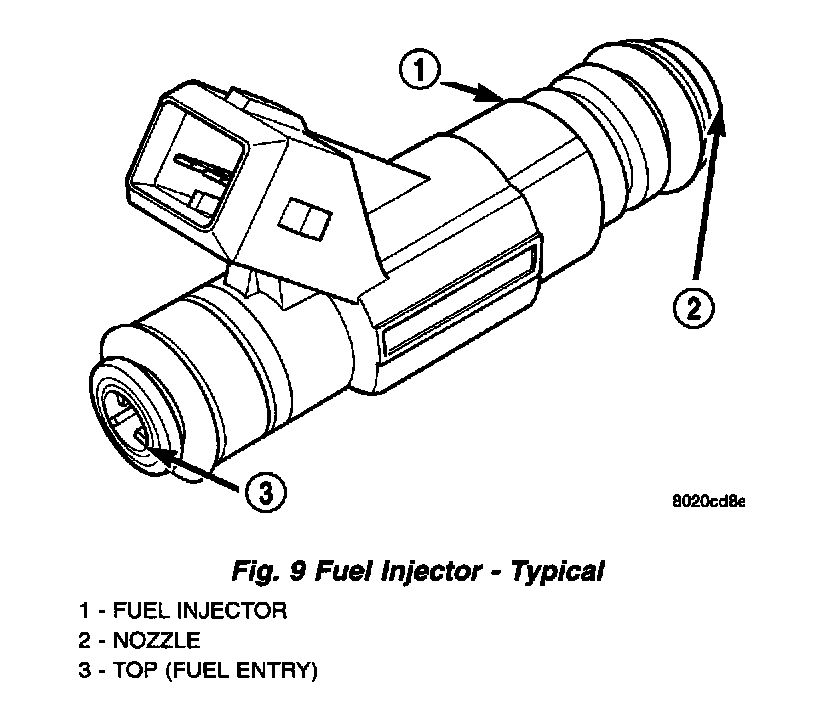 1

2

3

8020cd8e

Fig. 9 Fuel Injector - Typical

1 - FUEL INJECTOR
2 - NOZZLE
3 - TOP (FUEL ENTRY)