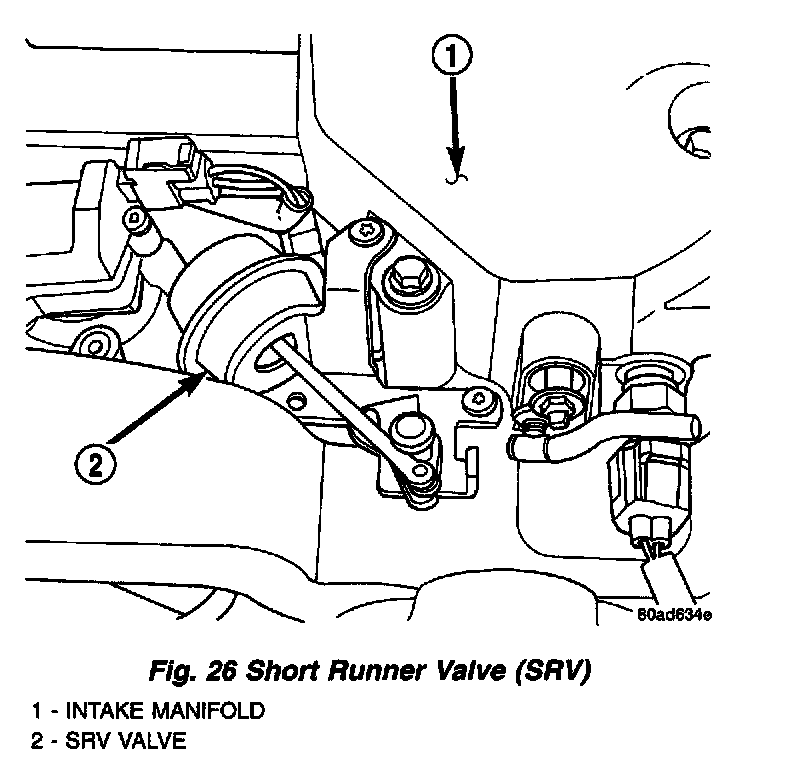 1

2

80ad634e

Fig. 26 Short Runner Valve (SRV)

1 - INTAKE MANIFOLD
2 - SRV VALVE