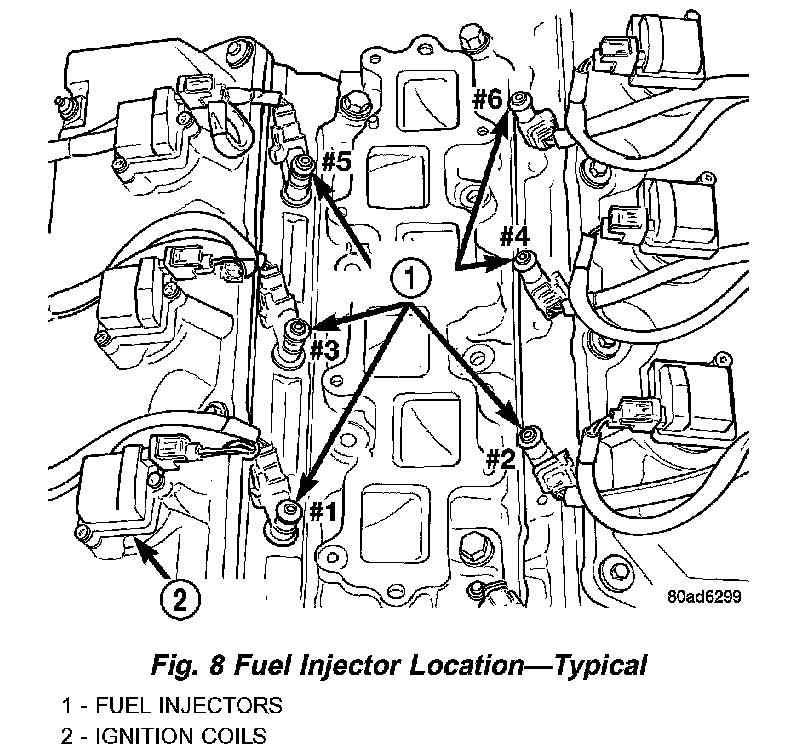 #6
#5
#4
1
#3
#2
#1
2
80ad6299

Fig. 8 Fuel Injector Location—Typical

1 - FUEL INJECTORS
2 - IGNITION COILS