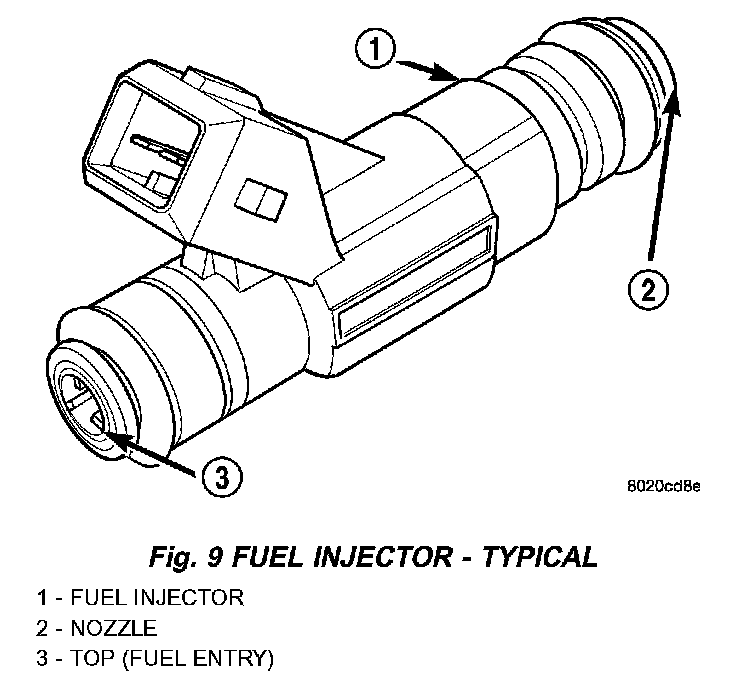 1

2

3

8020cd8e

Fig. 9 FUEL INJECTOR - TYPICAL

1 - FUEL INJECTOR
2 - NOZZLE
3 - TOP (FUEL ENTRY)