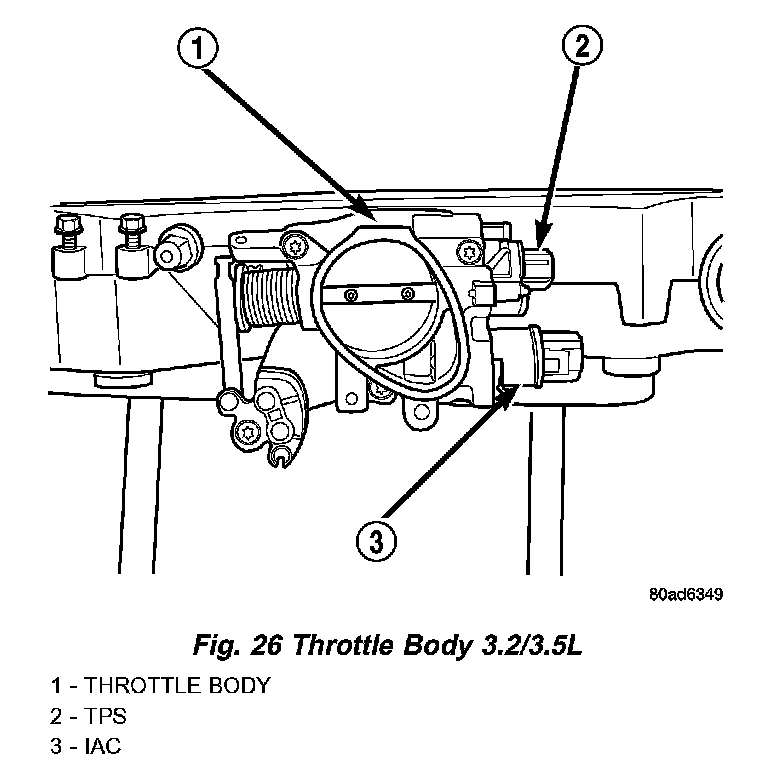 1
2
3
80ad6349

Fig. 26 Throttle Body 3.2/3.5L

1 - THROTTLE BODY
2 - TPS
3 - IAC