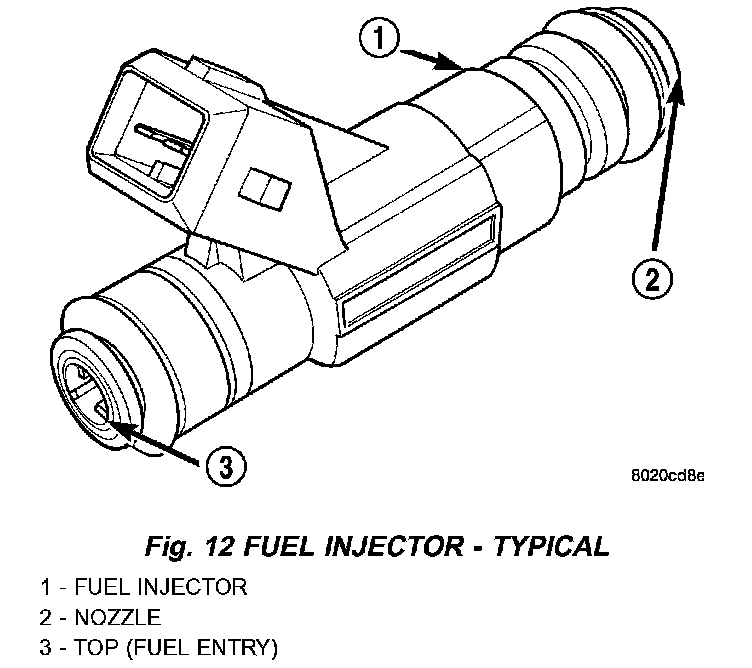 1

2

3

8020cd8e

Fig. 12 FUEL INJECTOR - TYPICAL

1 - FUEL INJECTOR
2 - NOZZLE
3 - TOP (FUEL ENTRY)