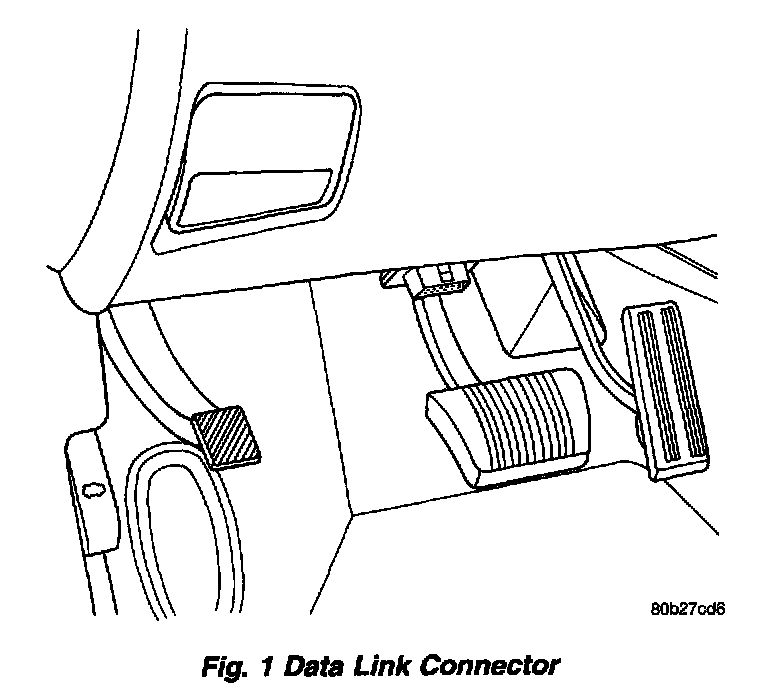 80b27cd6

Fig. 1 Data Link Connector