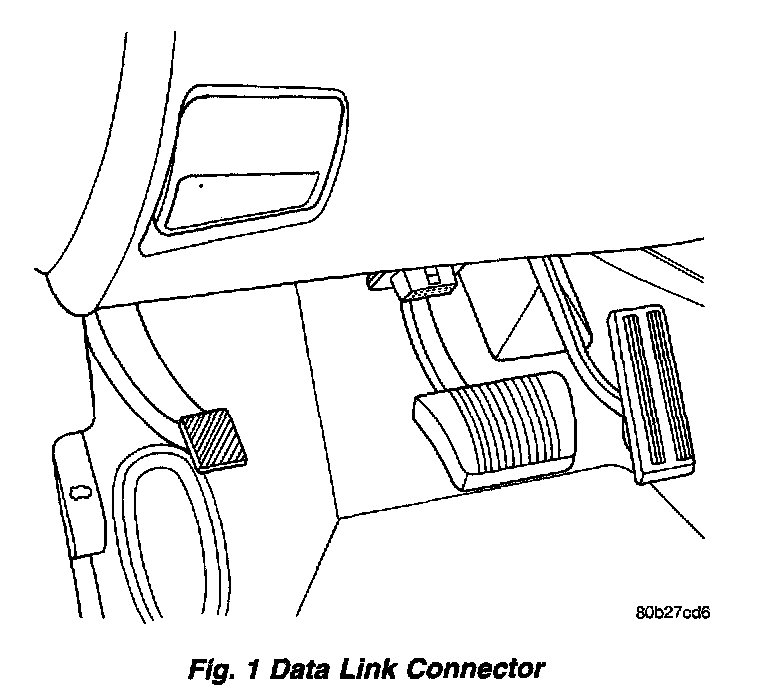 80b27cd6

Fig. 1 Data Link Connector