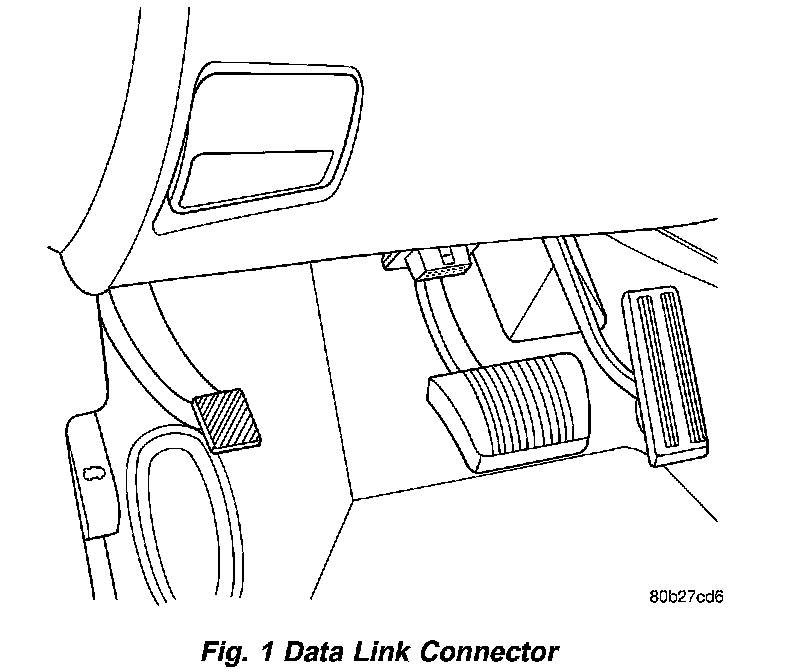 80b27cd6

Fig. 1 Data Link Connector