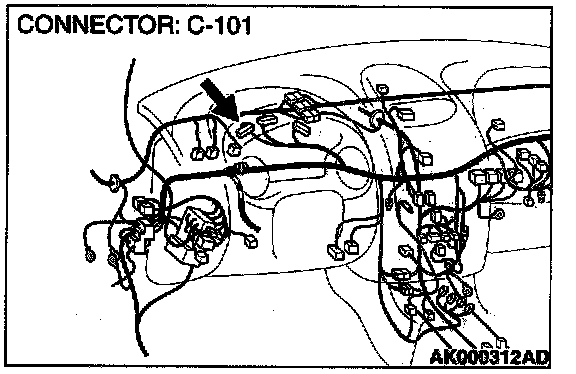 CONNECTOR: C-101

AK000312AD