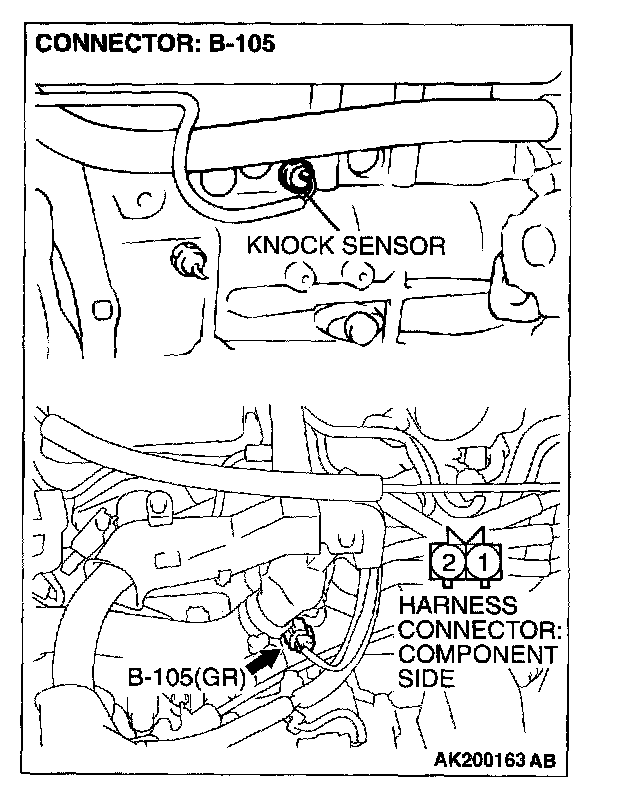 CONNECTOR: B-105

KNOCK SENSOR

2 1

HARNESS CONNECTOR: COMPONENT SIDE

B-105(GR)

AK200163 AB