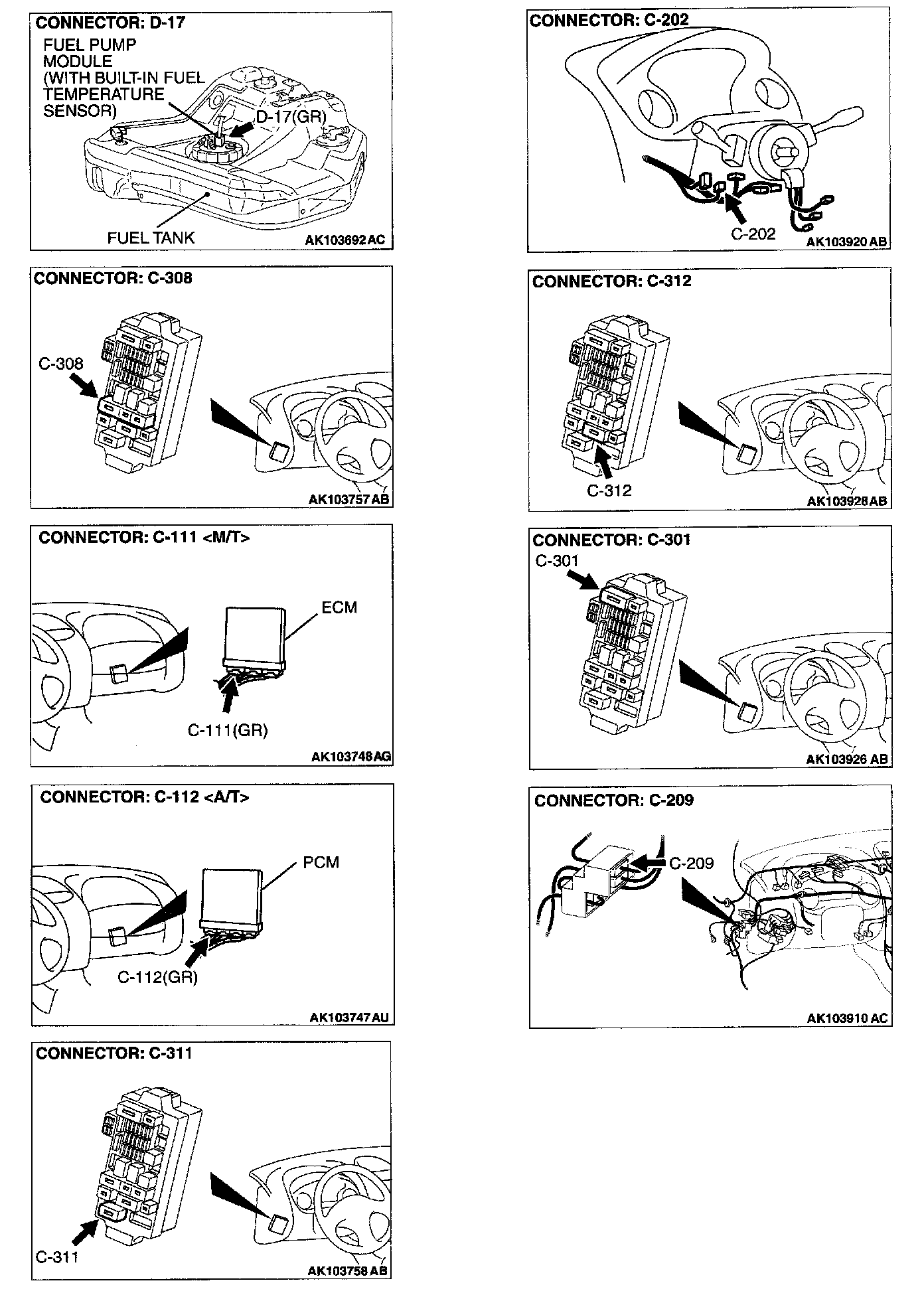 CONNECTOR: D-17
FUEL PUMP MODULE (WITH BUILT-IN FUEL TEMPERATURE SENSOR)
D-17(GR)
FUEL TANK
AK103692 AC

CONNECTOR: C-308
C-308
AK103757 AB

CONNECTOR: C-111 <M/T>
ECM
C-111(GR)
AK103748 AG

CONNECTOR: C-112 <A/T>
PCM
C-112(GR)
AK103747 AU

CONNECTOR: C-311
C-311
AK103758 AB

CONNECTOR: C-202
C-202
AK103920 AB

CONNECTOR: C-312
C-312
AK103928 AB

CONNECTOR: C-301
C-301
AK103926 AB

CONNECTOR: C-209
C-209
AK103910 AC