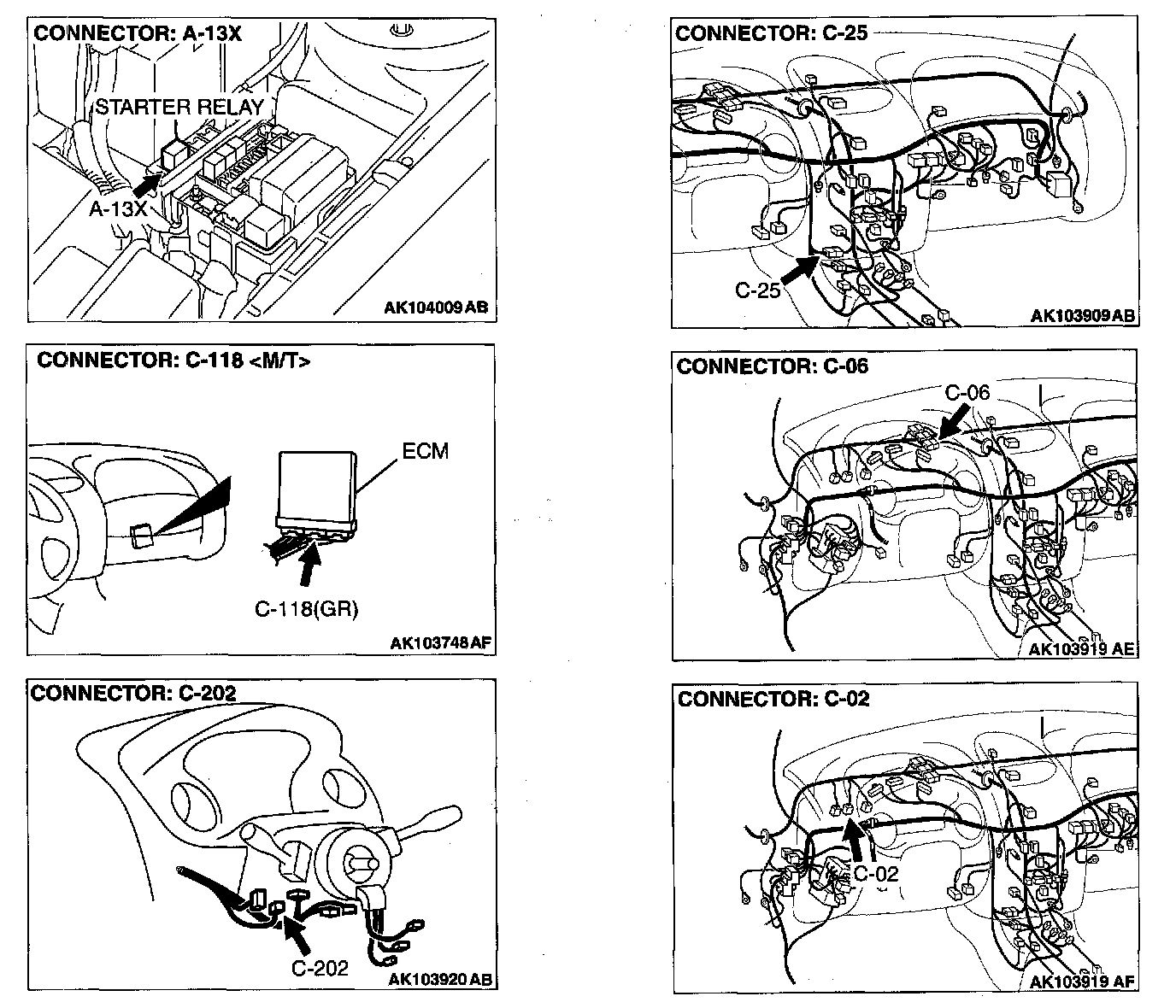 CONNECTOR: A-13X

STARTER RELAY

A-13X

AK104009 AB

CONNECTOR: C-118 <M/T>

ECM

C-118(GR)

AK103748 AF

CONNECTOR: C-202

C-202

AK103920 AB

CONNECTOR: C-25

C-25

AK103909 AB

CONNECTOR: C-06

C-06

AK103919 AE

CONNECTOR: C-02

C-02

AK103919 AF