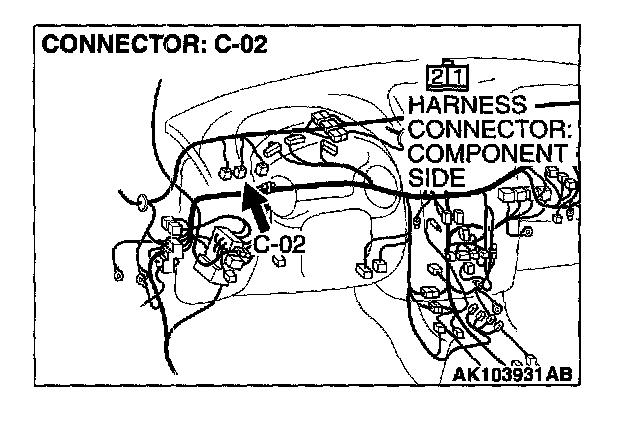 CONNECTOR: C-02

2 1

HARNESS CONNECTOR: COMPONENT SIDE

C-02

AK103931AB