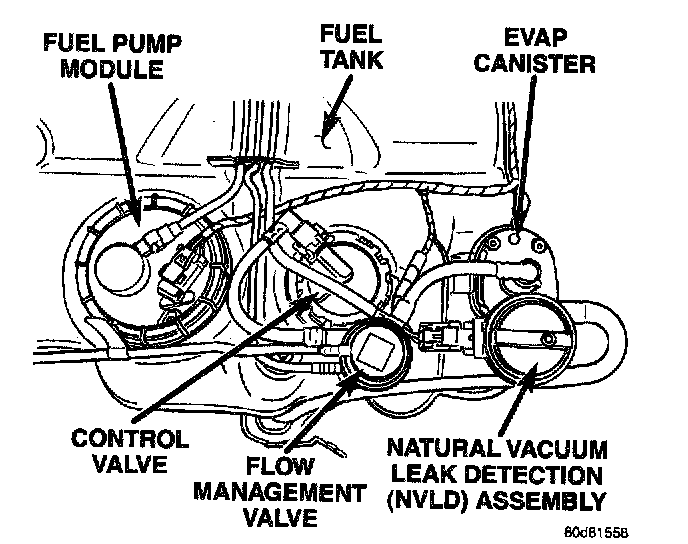 FUEL PUMP MODULE

FUEL TANK

EVAP CANISTER

CONTROL VALVE

FLOW MANAGEMENT VALVE

NATURAL VACUUM LEAK DETECTION (NVLD) ASSEMBLY

80d81558