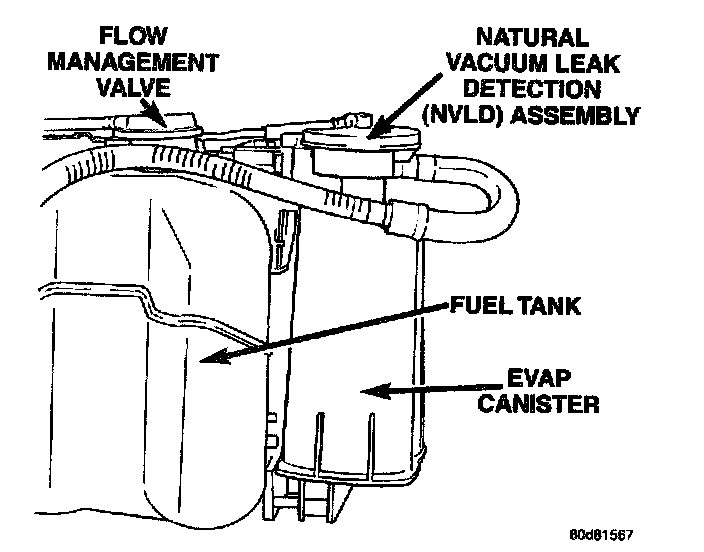 FLOW MANAGEMENT VALVE

NATURAL VACUUM LEAK DETECTION (NVLD) ASSEMBLY

FUEL TANK

EVAP CANISTER

80d81567