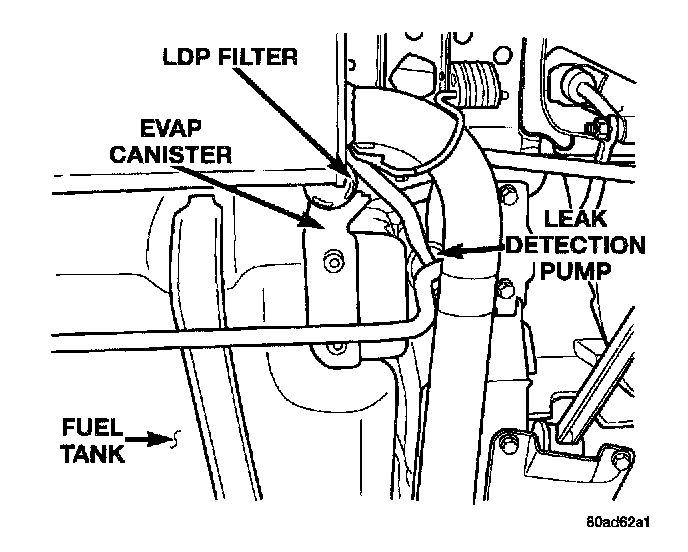 LDP FILTER

EVAP CANISTER

LEAK DETECTION PUMP

FUEL TANK

80ad62a1