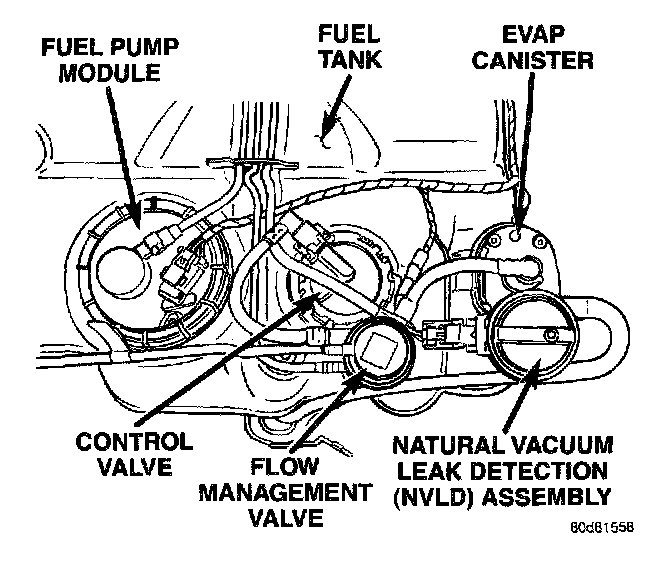 FUEL PUMP MODULE

FUEL TANK

EVAP CANISTER

CONTROL VALVE

FLOW MANAGEMENT VALVE

NATURAL VACUUM LEAK DETECTION (NVLD) ASSEMBLY

80d81558