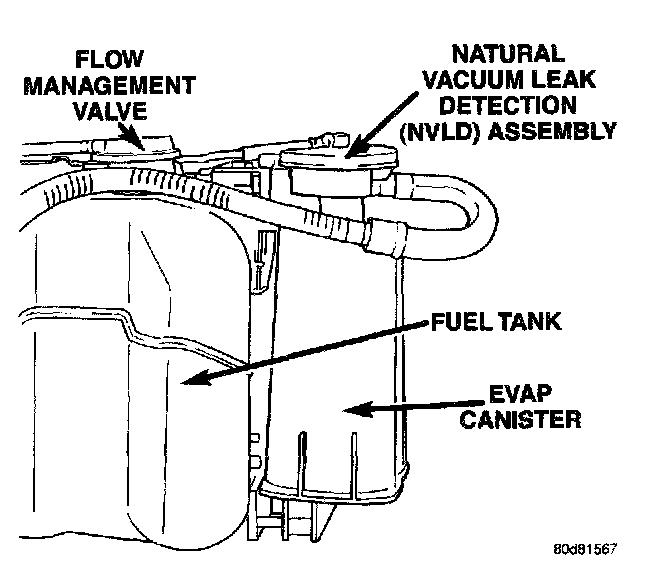 FLOW MANAGEMENT VALVE

NATURAL VACUUM LEAK DETECTION (NVLD) ASSEMBLY

FUEL TANK

EVAP CANISTER

80d81567