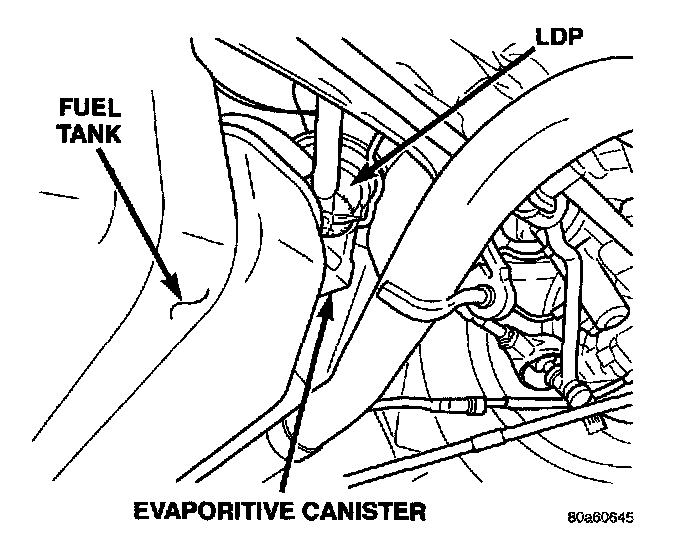 LDP

FUEL TANK

EVAPORITIVE CANISTER

80a60645