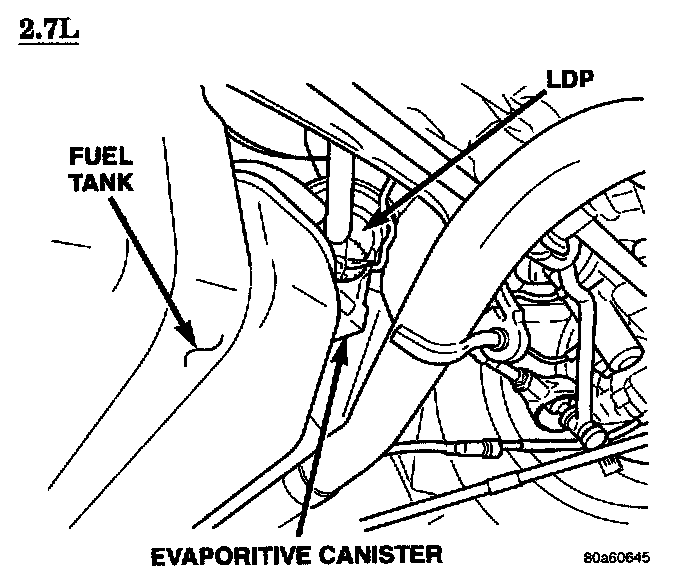 2.7L

LDP

FUEL TANK

EVAPORITIVE CANISTER

80a60645