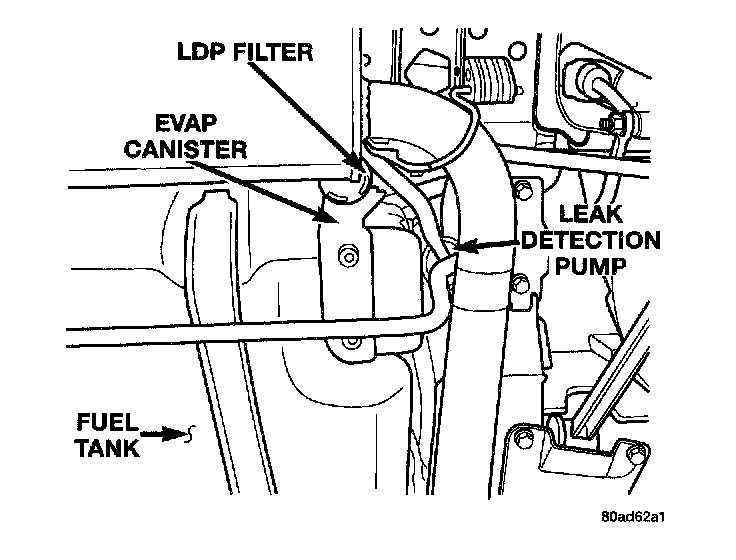 LDP FILTER

EVAP CANISTER

LEAK DETECTION PUMP

FUEL TANK

80ad62a1