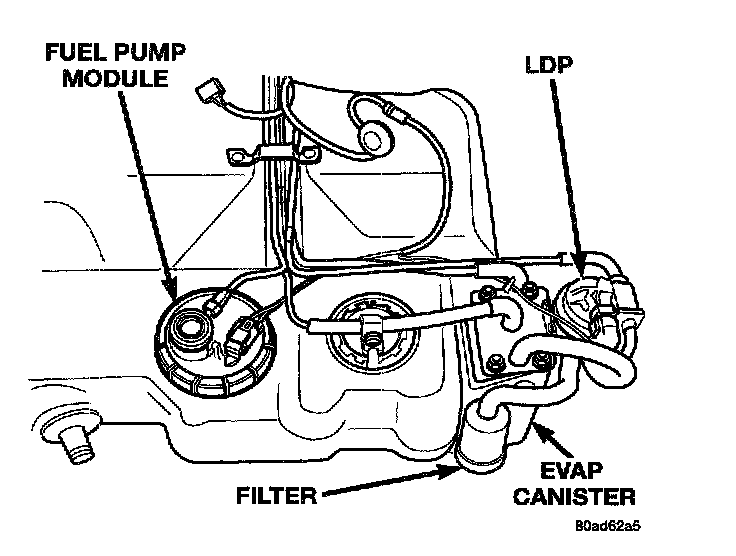 FUEL PUMP MODULE

LDP

FILTER

EVAP CANISTER

80ad62a5