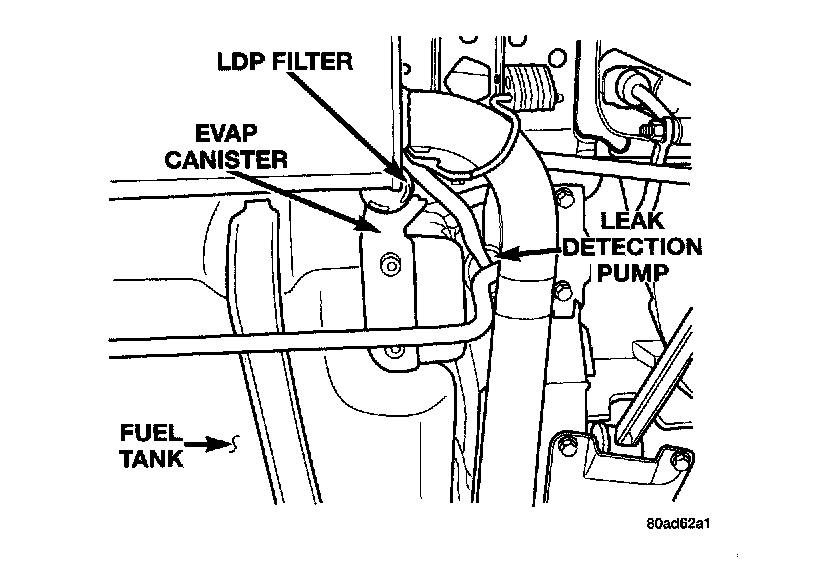 LDP FILTER

EVAP CANISTER

LEAK DETECTION PUMP

FUEL TANK

80ad62a1