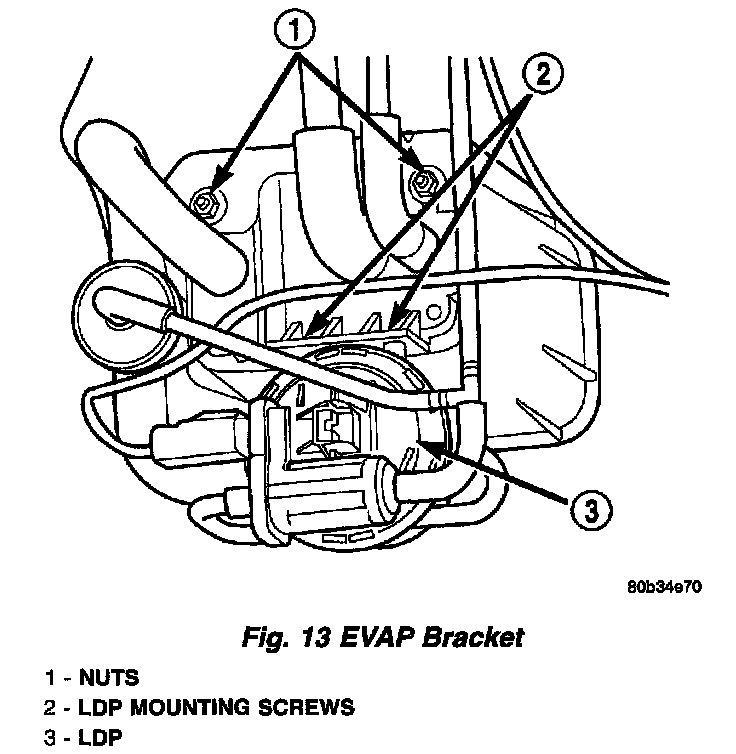 1

2

3

80b34e70

Fig. 13 EVAP Bracket

1 - NUTS
2 - LDP MOUNTING SCREWS
3 - LDP