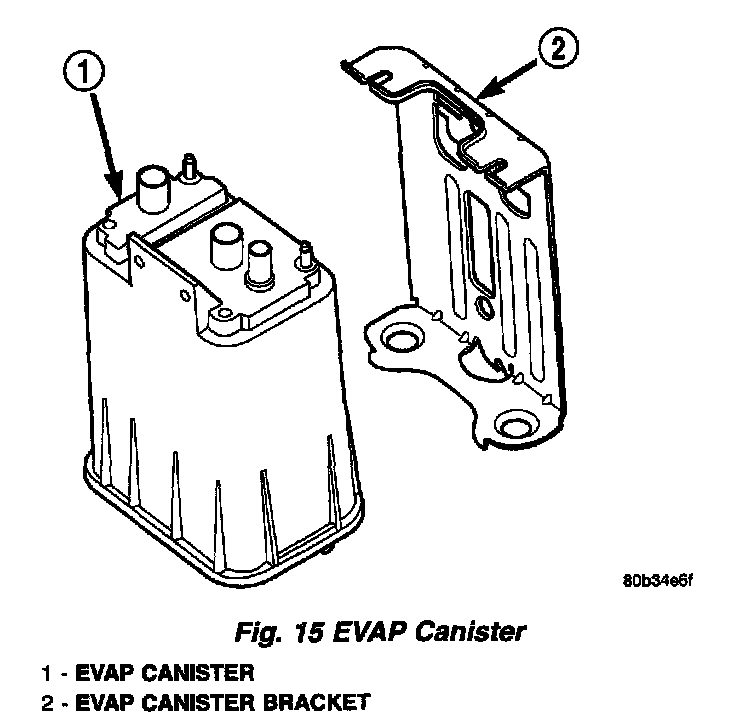 1

2

80b34e6f

Fig. 15 EVAP Canister

1 - EVAP CANISTER
2 - EVAP CANISTER BRACKET