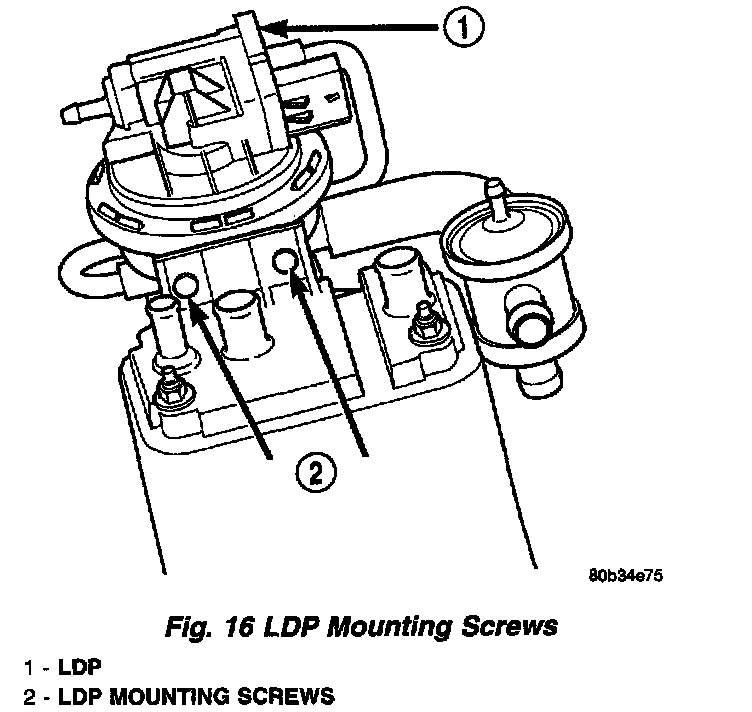 1

2

80b34e75

Fig. 16 LDP Mounting Screws

1 - LDP
2 - LDP MOUNTING SCREWS