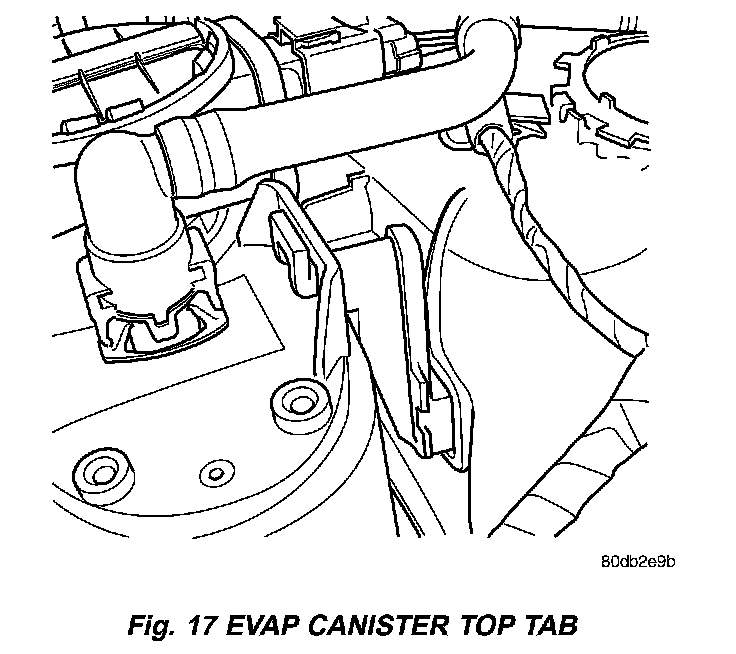 80db2e9b

Fig. 17 EVAP CANISTER TOP TAB