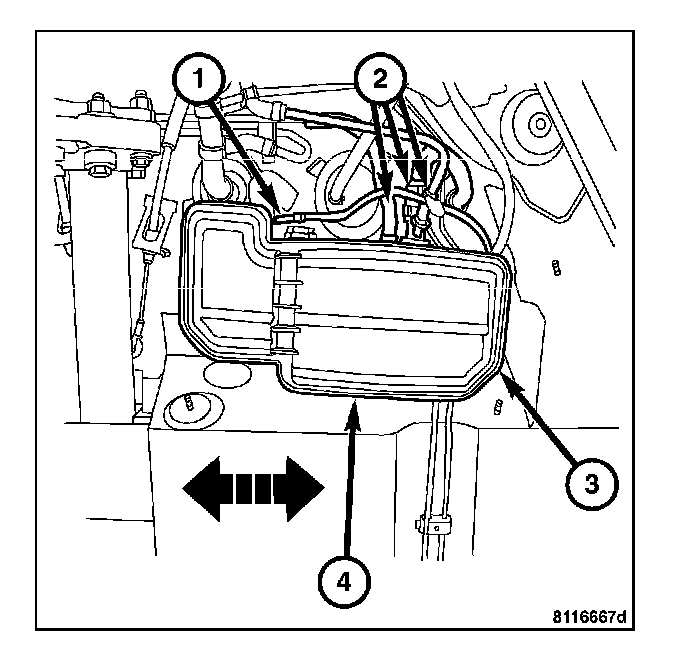 1
2
3
4
8116667d