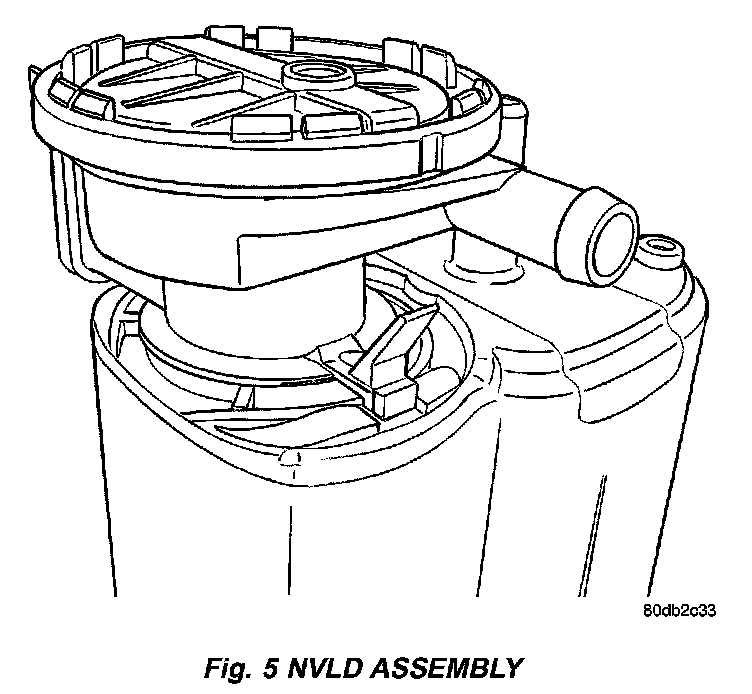 80db2c33

Fig. 5 NVLD ASSEMBLY