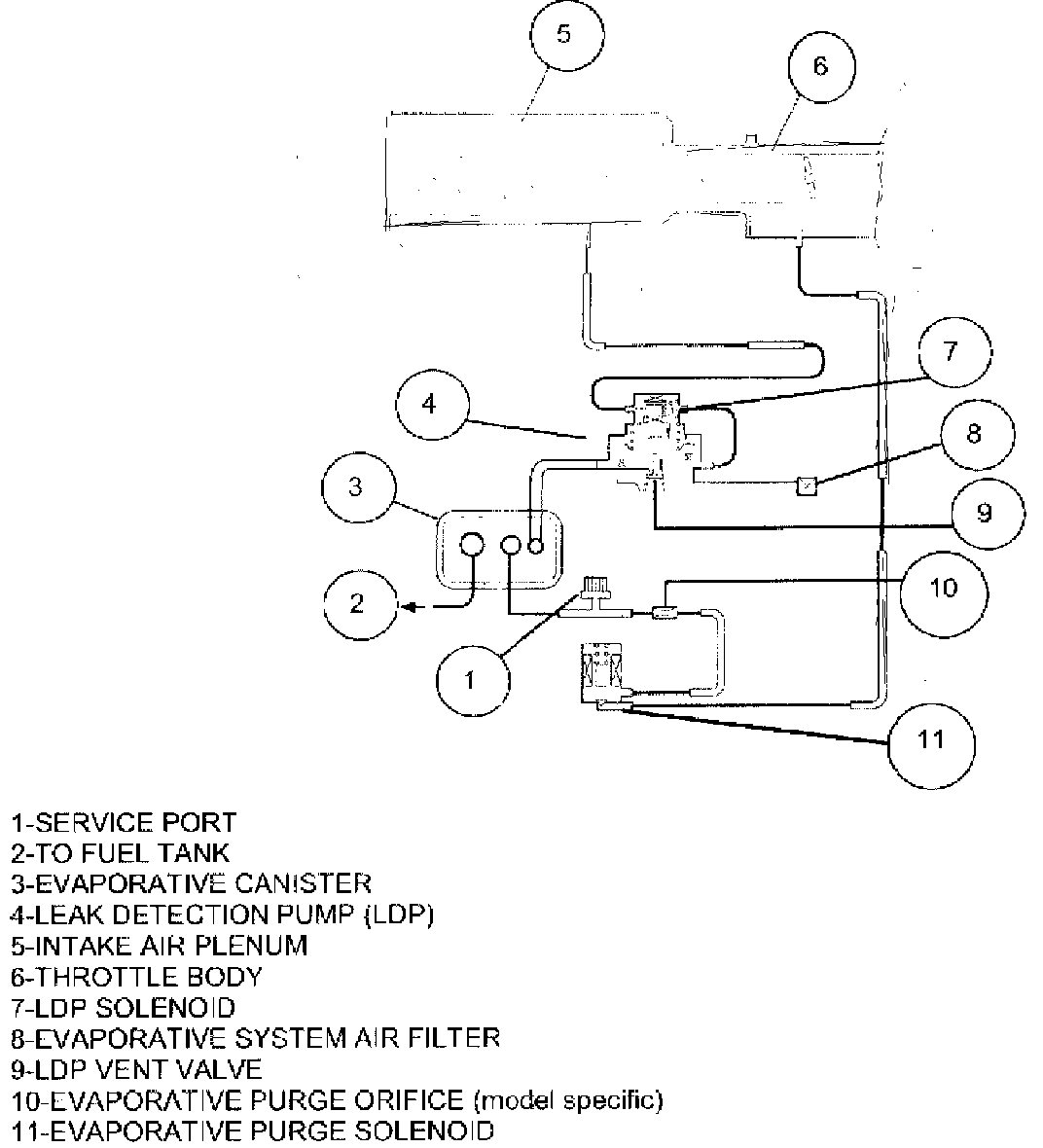 5
6
7
4
8
3
9
10
2
1
11

1-SERVICE PORT
2-TO FUEL TANK
3-EVAPORATIVE CANISTER
4-LEAK DETECTION PUMP (LDP)
5-INTAKE AIR PLENUM
6-THROTTLE BODY
7-LDP SOLENOID
8-EVAPORATIVE SYSTEM AIR FILTER
9-LDP VENT VALVE
10-EVAPORATIVE PURGE ORIFICE (model specific)
11-EVAPORATIVE PURGE SOLENOID