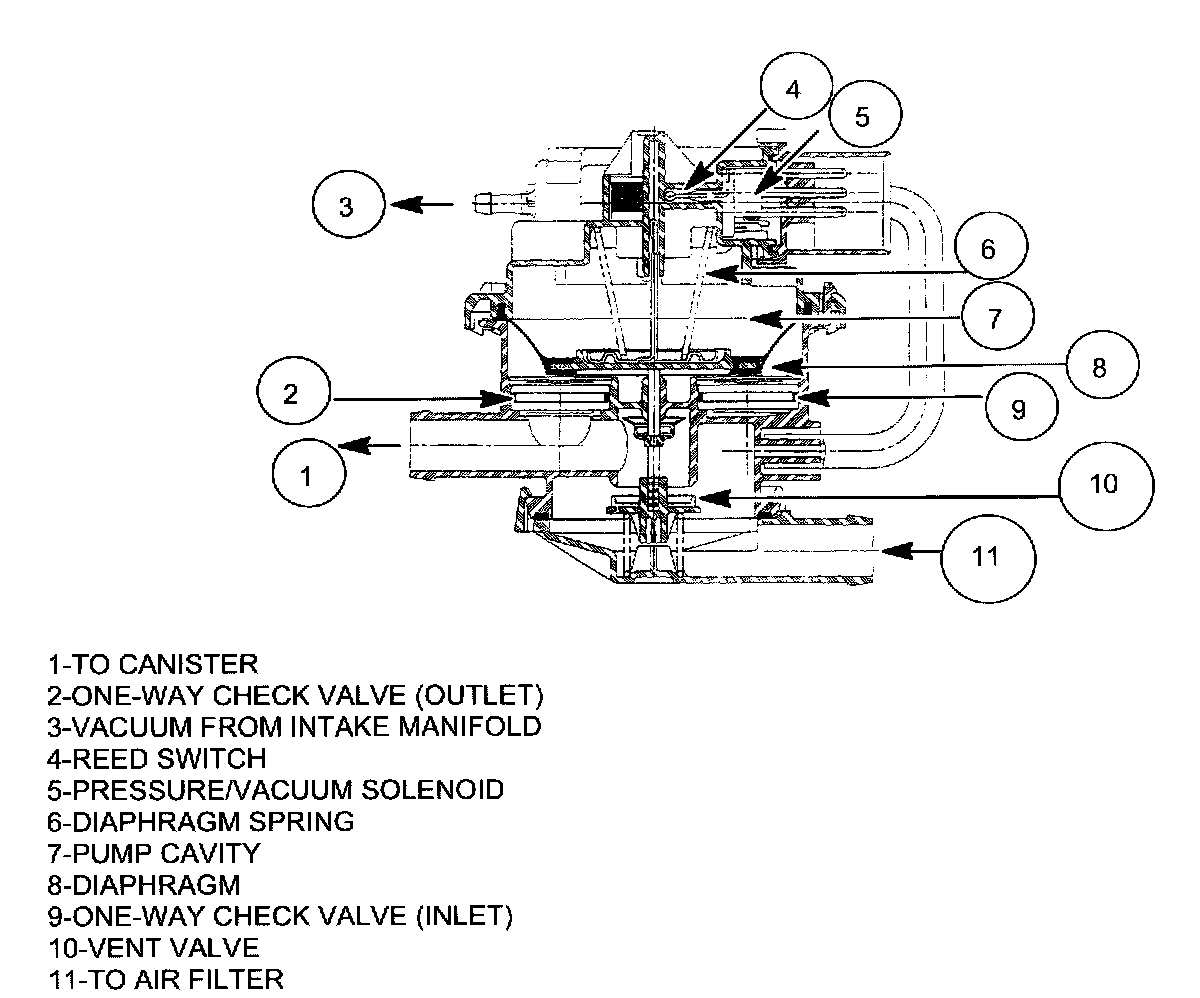 4
5
3
6
7
8
2
9
1
10
11

1-TO CANISTER
2-ONE-WAY CHECK VALVE (OUTLET)
3-VACUUM FROM INTAKE MANIFOLD
4-REED SWITCH
5-PRESSURE/VACUUM SOLENOID
6-DIAPHRAGM SPRING
7-PUMP CAVITY
8-DIAPHRAGM
9-ONE-WAY CHECK VALVE (INLET)
10-VENT VALVE
11-TO AIR FILTER