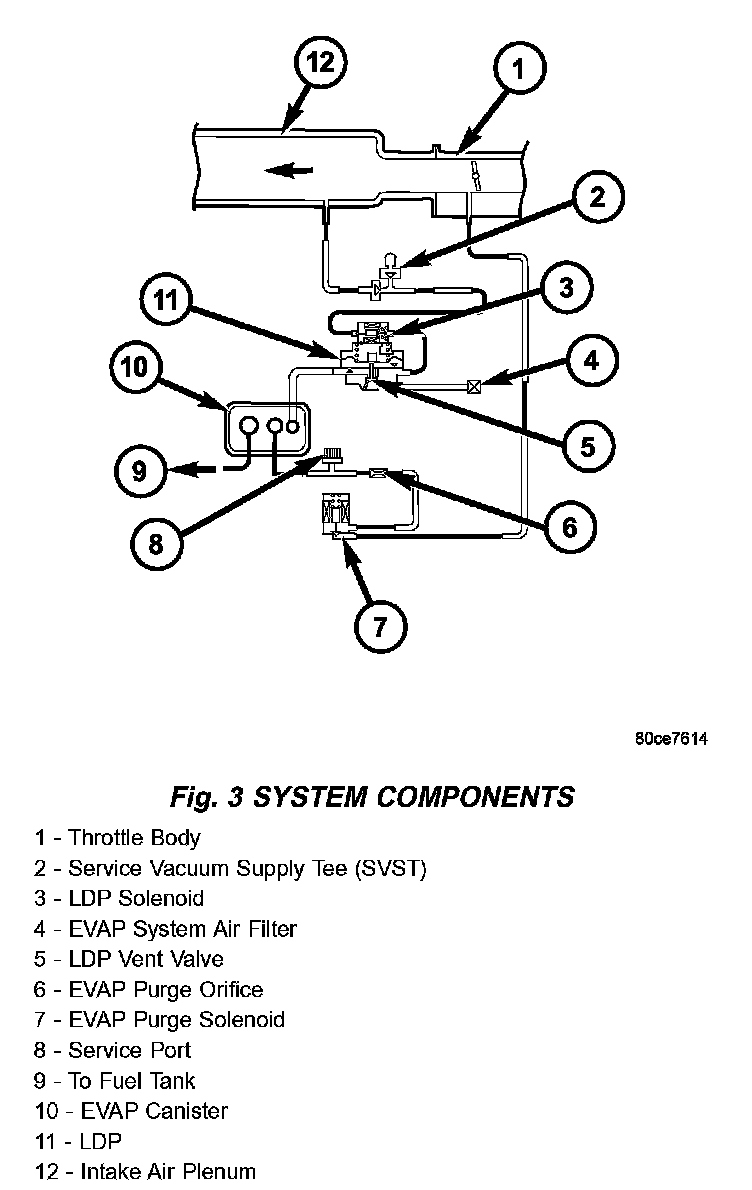 12
1
2
3
11
4
10
5
9
6
8
7

80ce7614

Fig. 3 SYSTEM COMPONENTS

1 - Throttle Body
2 - Service Vacuum Supply Tee (SVST)
3 - LDP Solenoid
4 - EVAP System Air Filter
5 - LDP Vent Valve
6 - EVAP Purge Orifice
7 - EVAP Purge Solenoid
8 - Service Port
9 - To Fuel Tank
10 - EVAP Canister
11 - LDP
12 - Intake Air Plenum