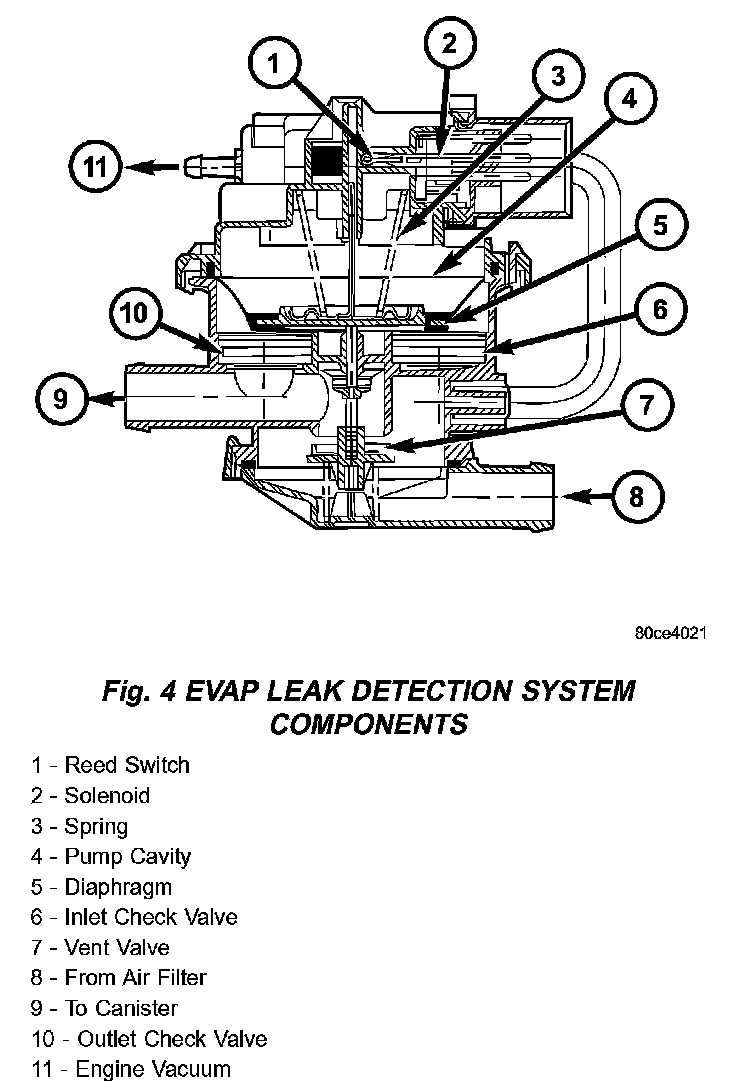 1
2
3
4
11
5
10
6
9
7
8

80ce4021

Fig. 4 EVAP LEAK DETECTION SYSTEM COMPONENTS

1 - Reed Switch
2 - Solenoid
3 - Spring
4 - Pump Cavity
5 - Diaphragm
6 - Inlet Check Valve
7 - Vent Valve
8 - From Air Filter
9 - To Canister
10 - Outlet Check Valve
11 - Engine Vacuum