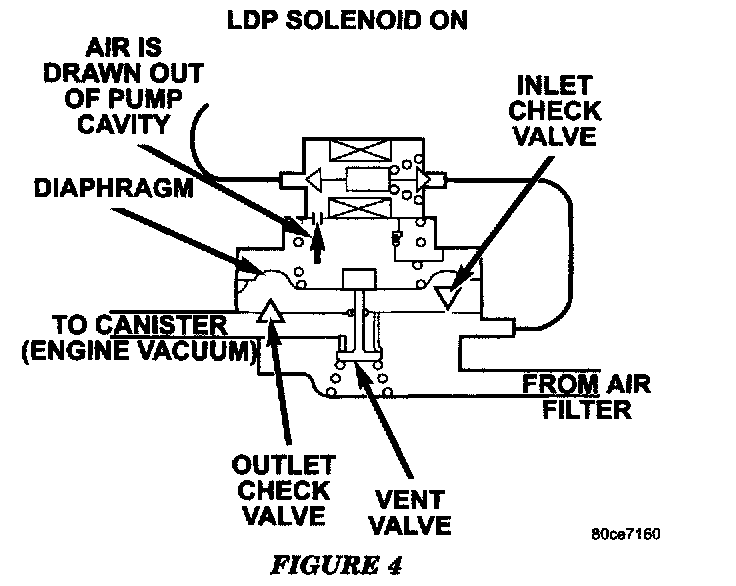 LDP SOLENOID ON

AIR IS DRAWN OUT OF PUMP CAVITY

INLET CHECK VALVE

DIAPHRAGM

TO CANISTER (ENGINE VACUUM)

FROM AIR FILTER

OUTLET CHECK VALVE

VENT VALVE

80ce7160

FIGURE 4