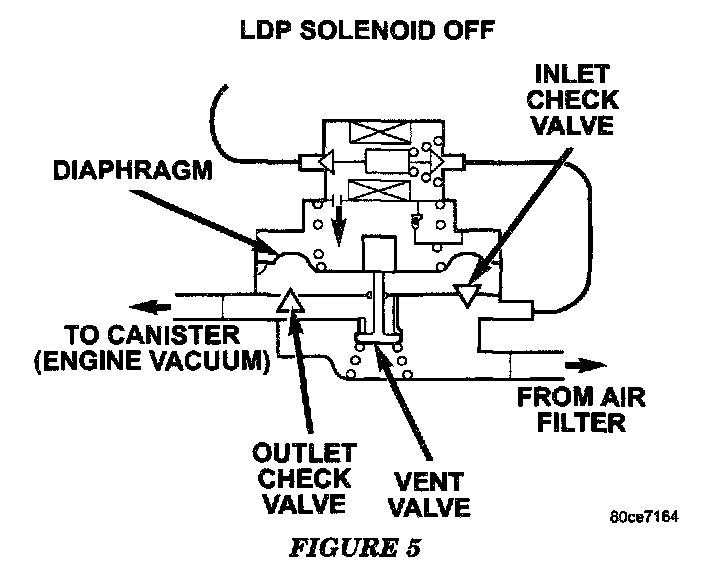 LDP SOLENOID OFF

INLET CHECK VALVE

DIAPHRAGM

TO CANISTER (ENGINE VACUUM)

FROM AIR FILTER

OUTLET CHECK VALVE

VENT VALVE

80ce7164

FIGURE 5