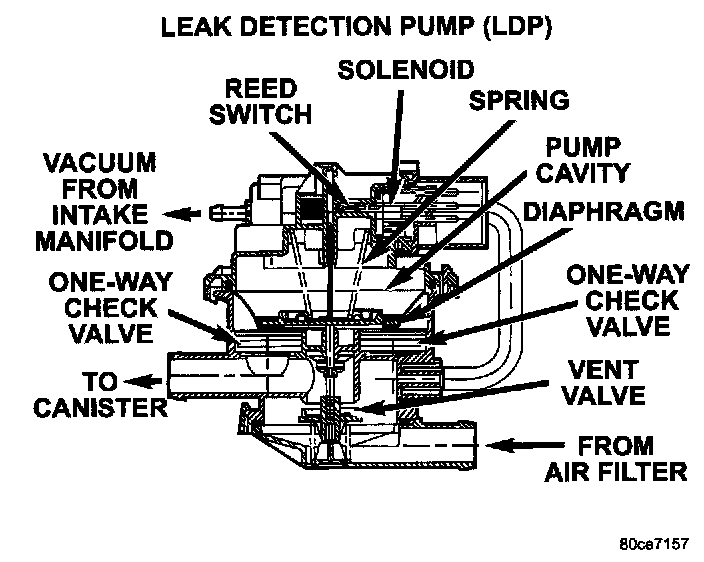 LEAK DETECTION PUMP (LDP)

SOLENOID

REED SWITCH

SPRING

PUMP CAVITY

VACUUM FROM INTAKE MANIFOLD

DIAPHRAGM

ONE-WAY CHECK VALVE

ONE-WAY CHECK VALVE

TO CANISTER

VENT VALVE

FROM AIR FILTER

80ce7157