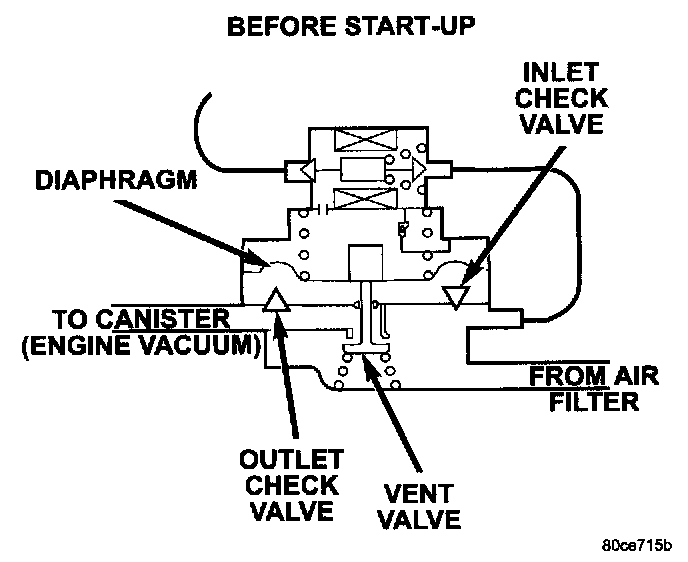 BEFORE START-UP

INLET CHECK VALVE

DIAPHRAGM

TO CANISTER (ENGINE VACUUM)

FROM AIR FILTER

OUTLET CHECK VALVE

VENT VALVE

80ce715b