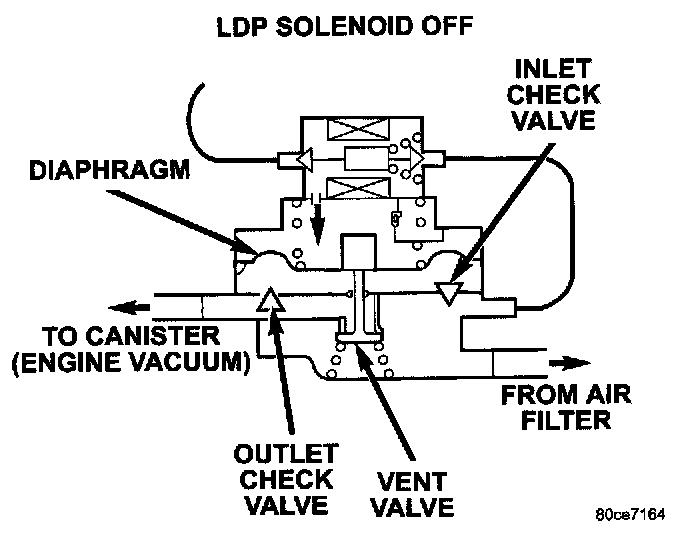 LDP SOLENOID OFF

INLET CHECK VALVE

DIAPHRAGM

TO CANISTER (ENGINE VACUUM)

FROM AIR FILTER

OUTLET CHECK VALVE

VENT VALVE

80ce7164