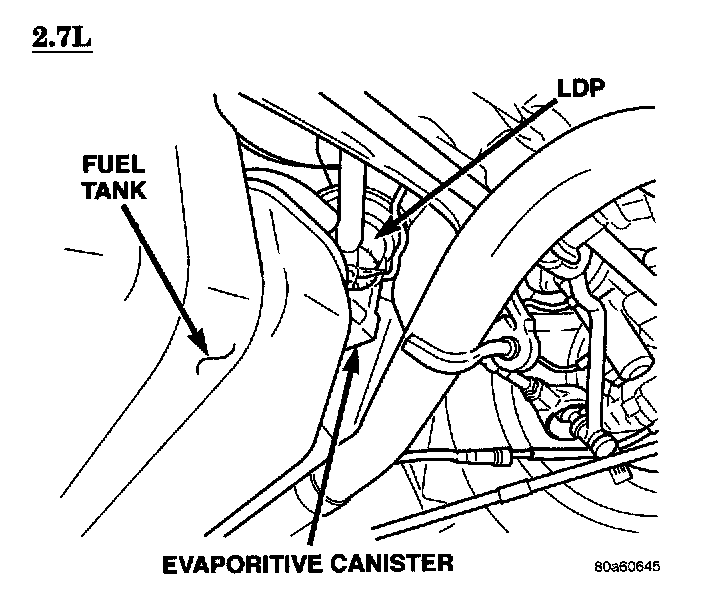 2.7L

LDP

FUEL TANK

EVAPORITIVE CANISTER

80a60645