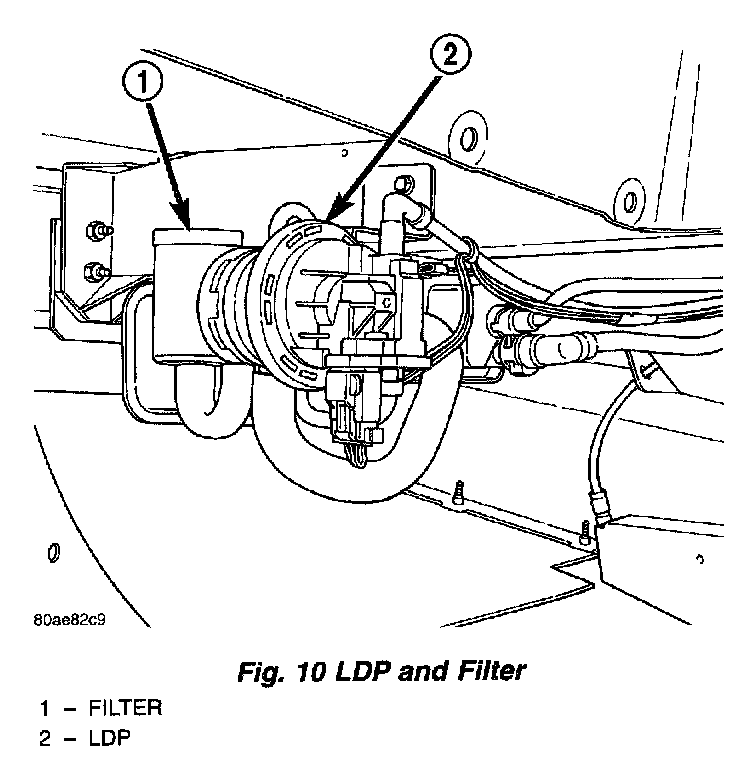 1

2

80ae82c9

Fig. 10 LDP and Filter

1 – FILTER
2 – LDP