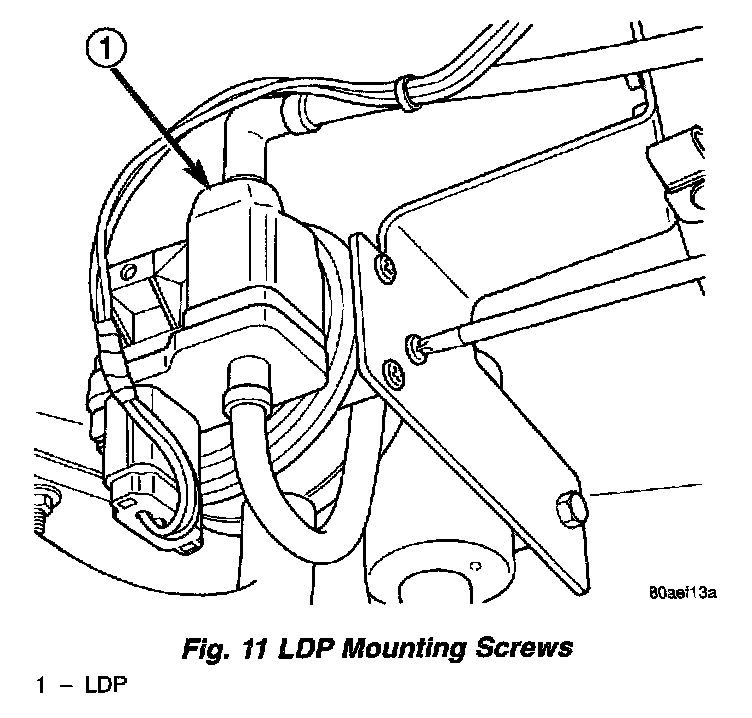 1

80aef13a

Fig. 11 LDP Mounting Screws

1 – LDP